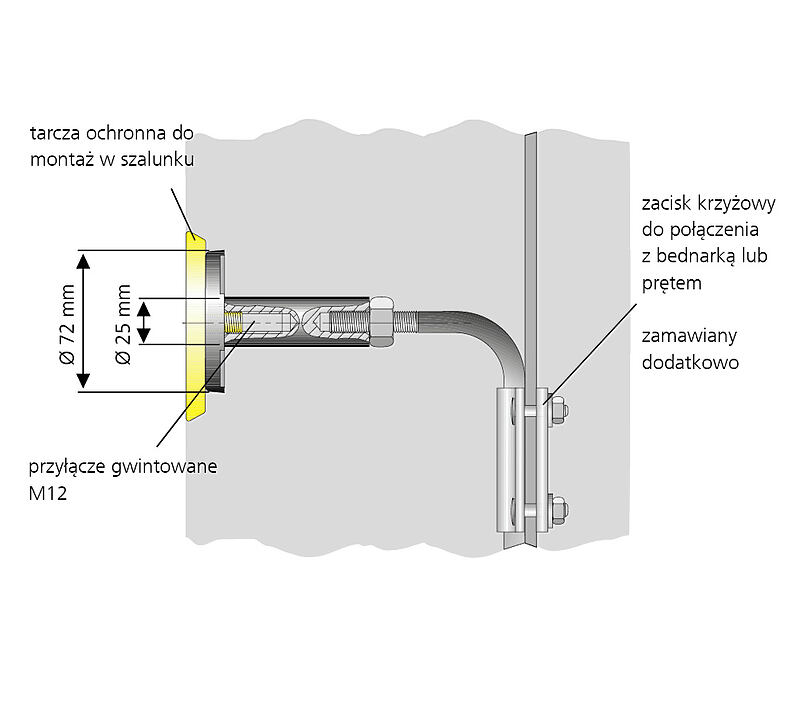 tarcza ochronna do montaż w szalunku

Ø 72 mm

Ø 25 mm

przyłącze gwintowane M12

zacisk krzyżowy do połączenia z bednarką lub prętem

zamawiany dodatkowo