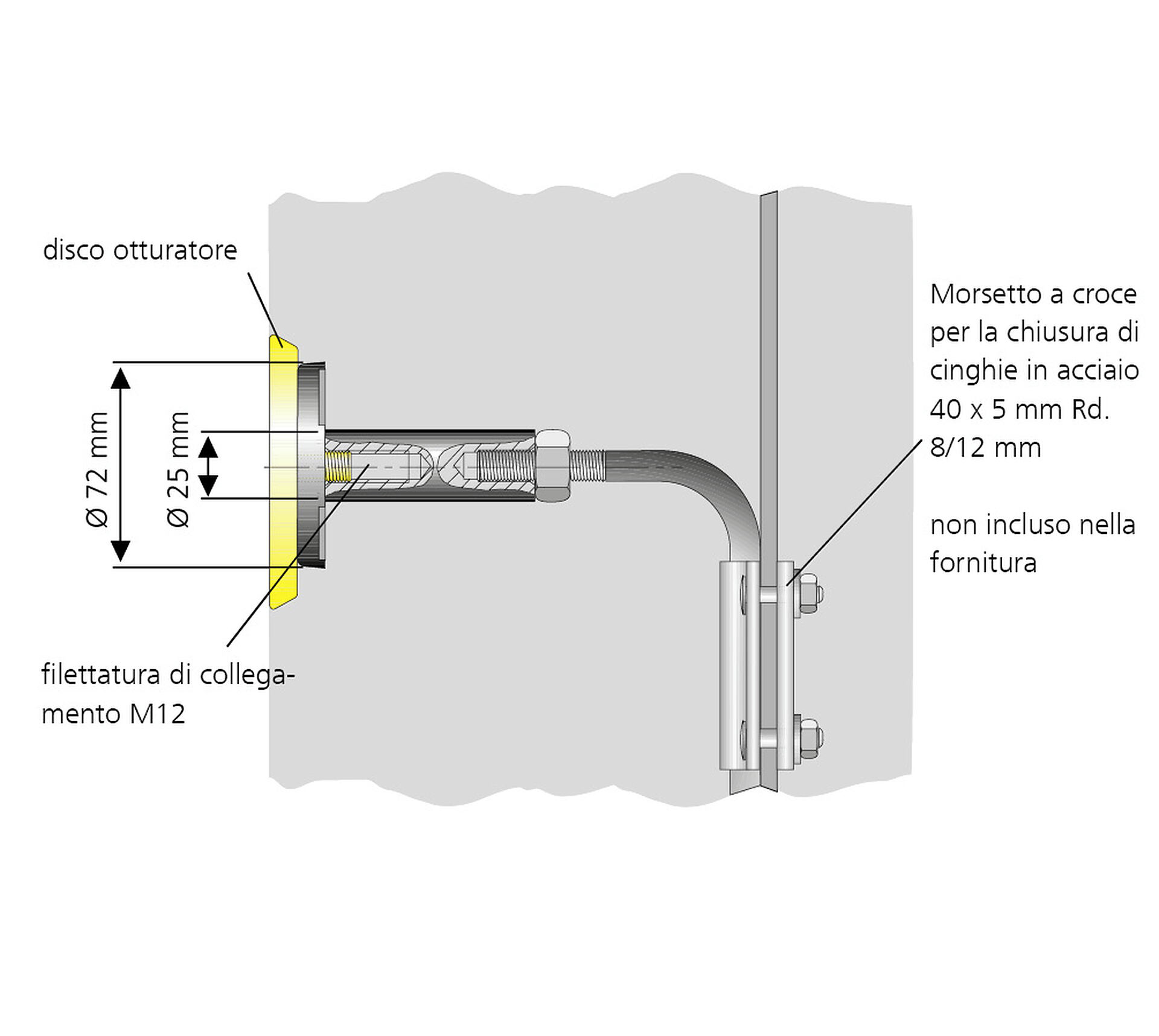 disco otturatore

Ø 72 mm

Ø 25 mm

filettatura di collegamento M12

Morsetto a croce per la chiusura di cinghie in acciaio 40 x 5 mm Rd. 8/12 mm

non incluso nella fornitura