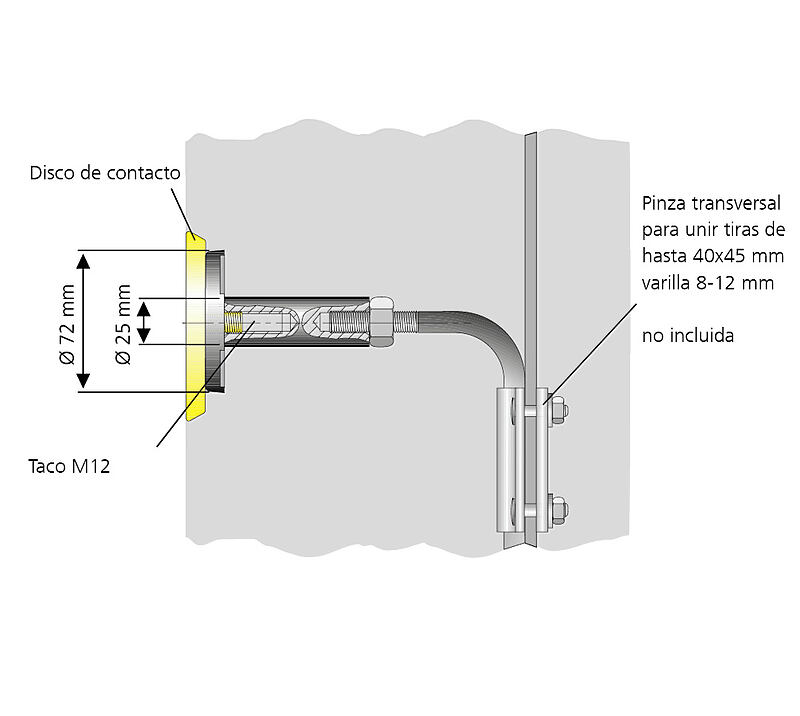 Disco de contacto

Ø 72 mm

Ø 25 mm

Taco M12

Pinza transversal para unir tiras de hasta 40x45 mm varilla 8-12 mm

no incluida