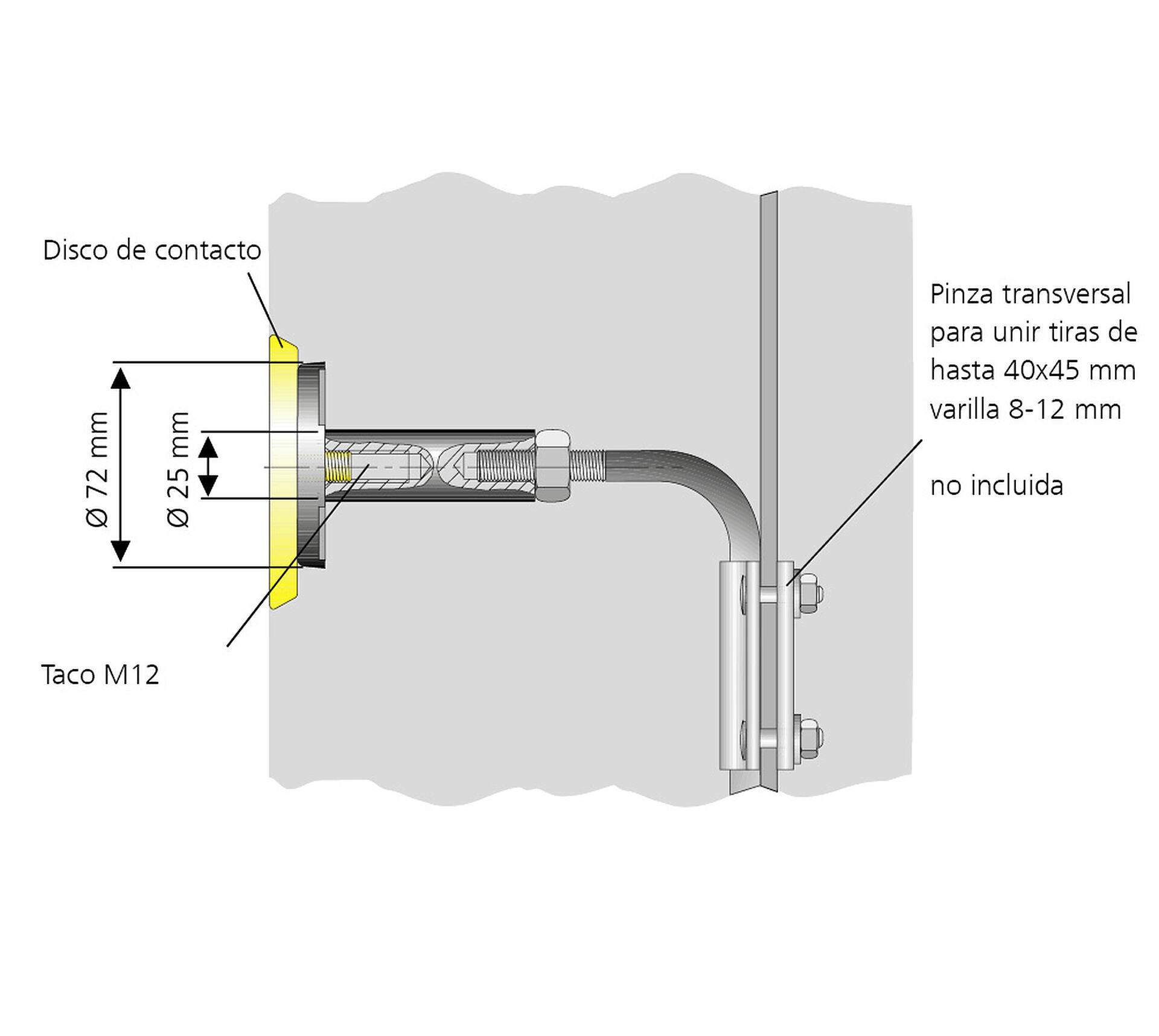 Disco de contacto

Ø 72 mm

Ø 25 mm

Taco M12

Pinza transversal para unir tiras de hasta 40x45 mm varilla 8-12 mm

no incluida