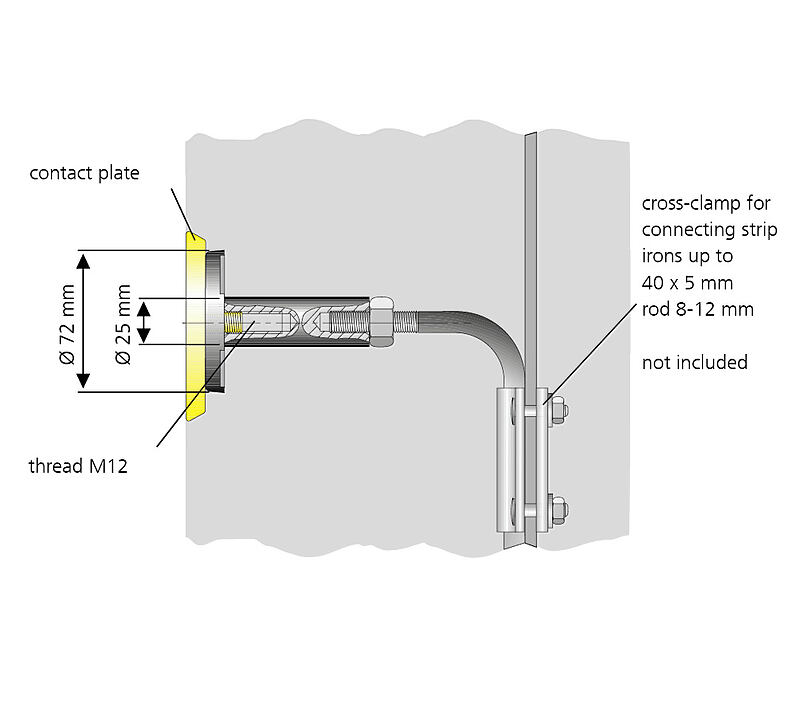 contact plate

Ø 72 mm

Ø 25 mm

thread M12

cross-clamp for connecting strip irons up to 40 x 5 mm rod 8-12 mm

not included