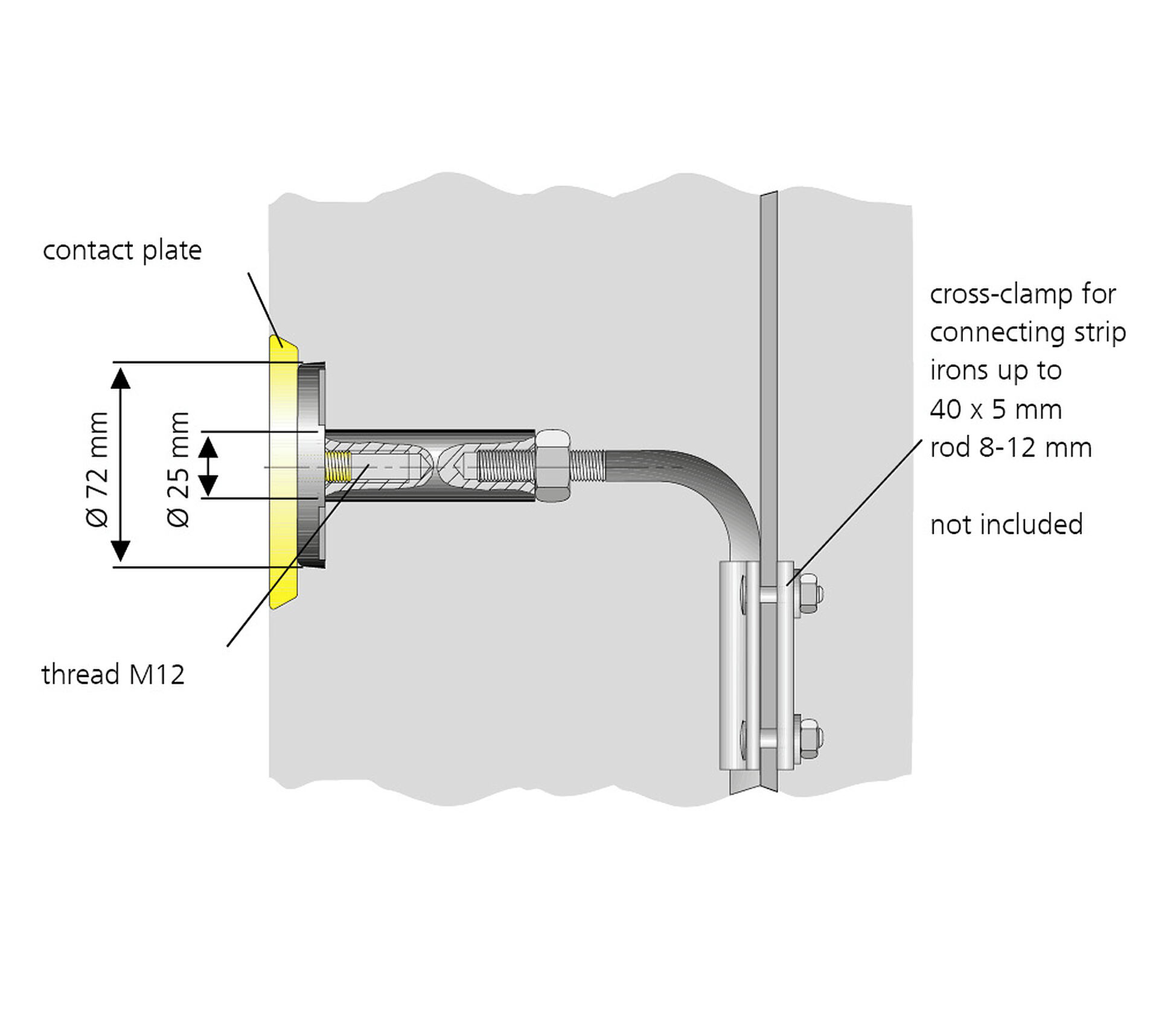 contact plate

Ø 72 mm

Ø 25 mm

thread M12

cross-clamp for connecting strip irons up to 40 x 5 mm rod 8-12 mm

not included