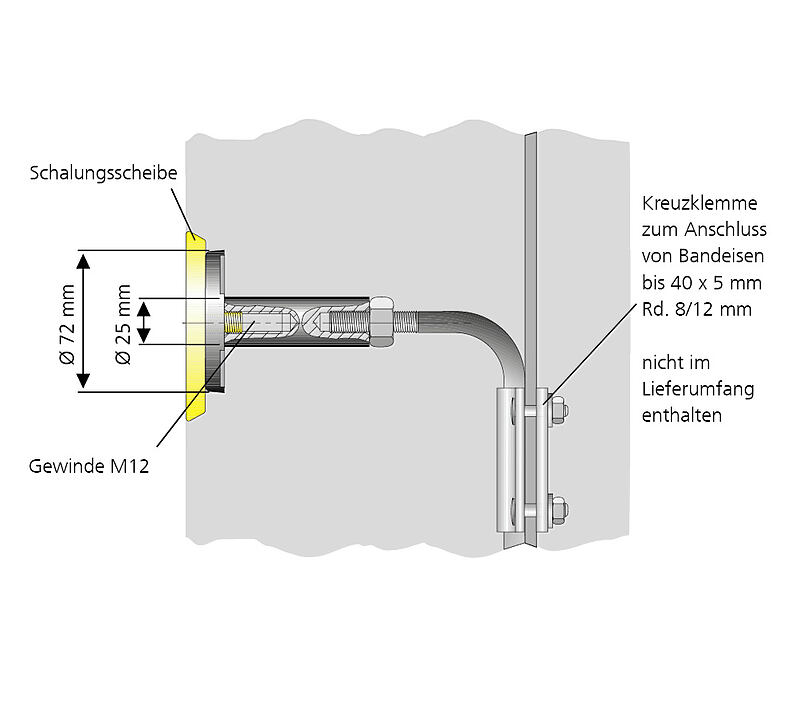 Schalungsscheibe

Ø 72 mm

Ø 25 mm

Gewinde M12

Kreuzklemme zum Anschluss von Bandeisen bis 40 x 5 mm Rd. 8/12 mm

nicht im Lieferumfang enthalten