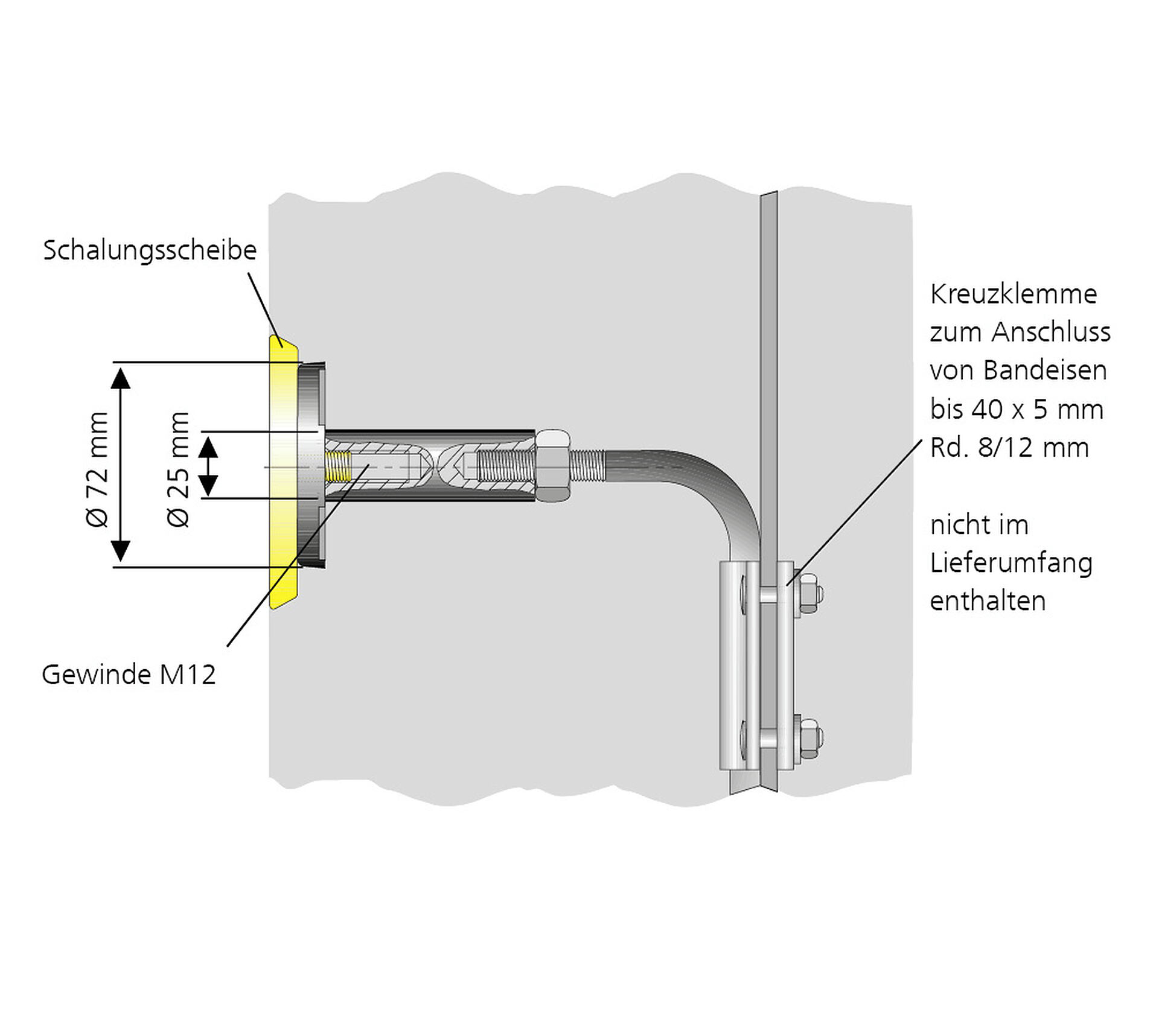 Schalungsscheibe

Ø 72 mm

Ø 25 mm

Gewinde M12

Kreuzklemme zum Anschluss von Bandeisen bis 40 x 5 mm Rd. 8/12 mm

nicht im Lieferumfang enthalten