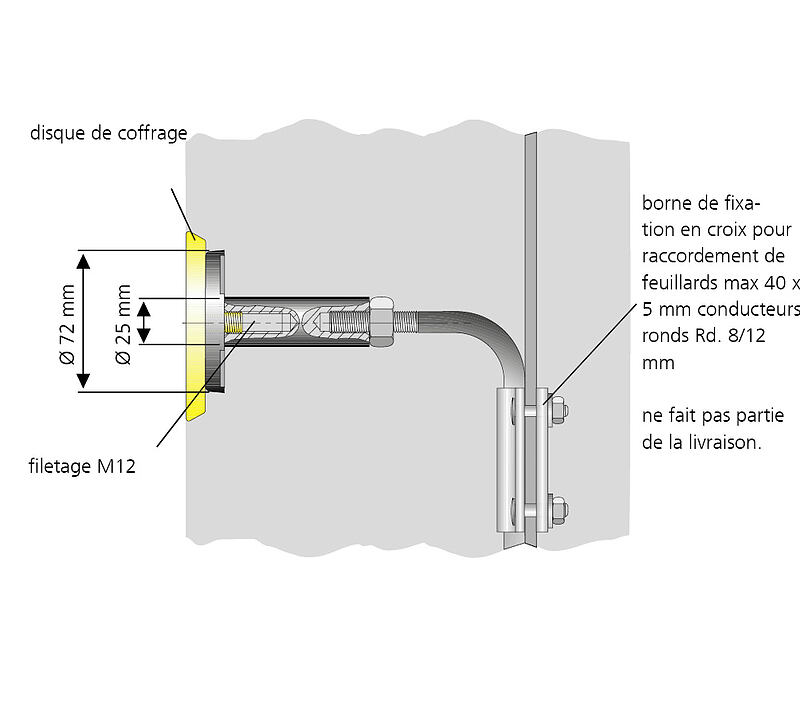 disque de coffrage

Ø 72 mm

Ø 25 mm

filetage M12

borne de fixation en croix pour raccordement de feuillards max 40 x 5 mm conducteurs ronds Rd. 8/12 mm

ne fait pas partie de la livraison.