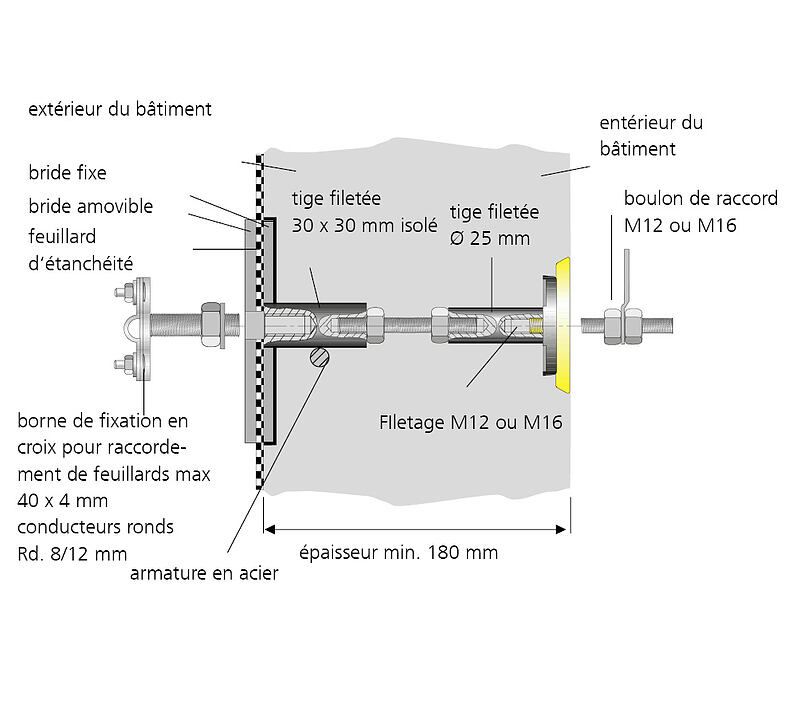 extérieur du bâtiment

entérieur du bâtiment

bride fixe

bride amovible

feuillard d'étanchéité

tige filetée 30 x 30 mm isolé

tige filetée Ø 25 mm

boulon de raccord M12 ou M16

borne de fixation en croix pour raccordement de feuillards max 40 x 4 mm conducteurs ronds Rd. 8/12 mm

FIletage M12 ou M16

armature en acier

épaisseur min. 180 mm