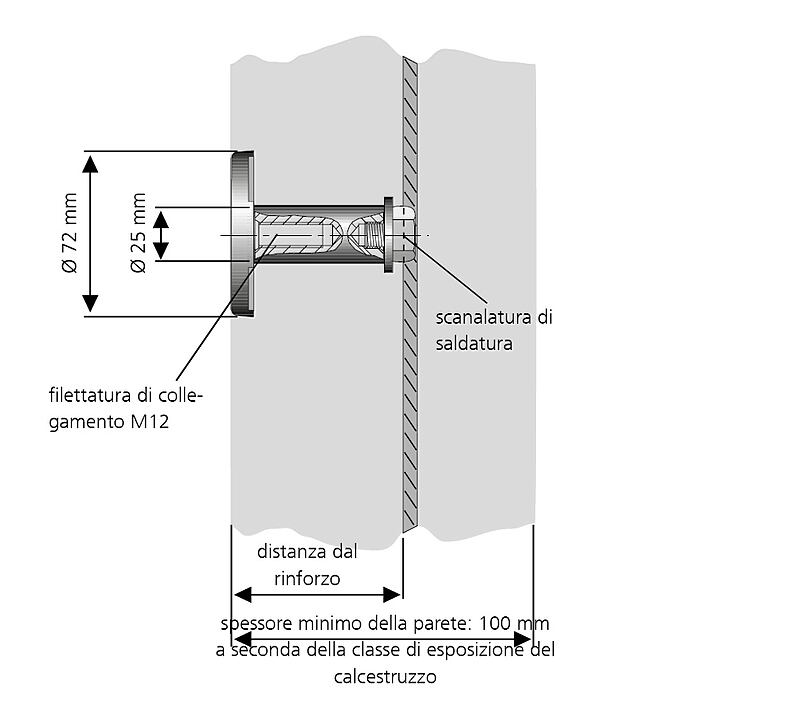 Ø 72 mm

Ø 25 mm

scanalatura di saldatura

filettatura di collegamento M12

distanza dal rinforzo

spessore minimo della parete: 100 mm
a seconda della classe di esposizione del calcestruzzo