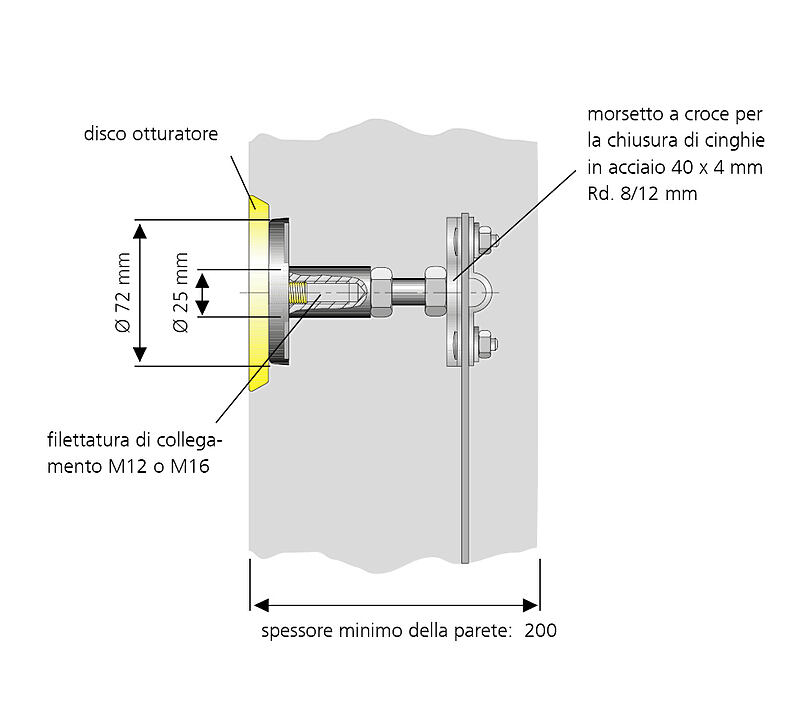 disco otturatore

morsetto a croce per la chiusura di cinghie in acciaio 40 x 4 mm Rd. 8/12 mm

Ø 72 mm

Ø 25 mm

filettatura di collegamento M12 o M16

spessore minimo della parete: 200