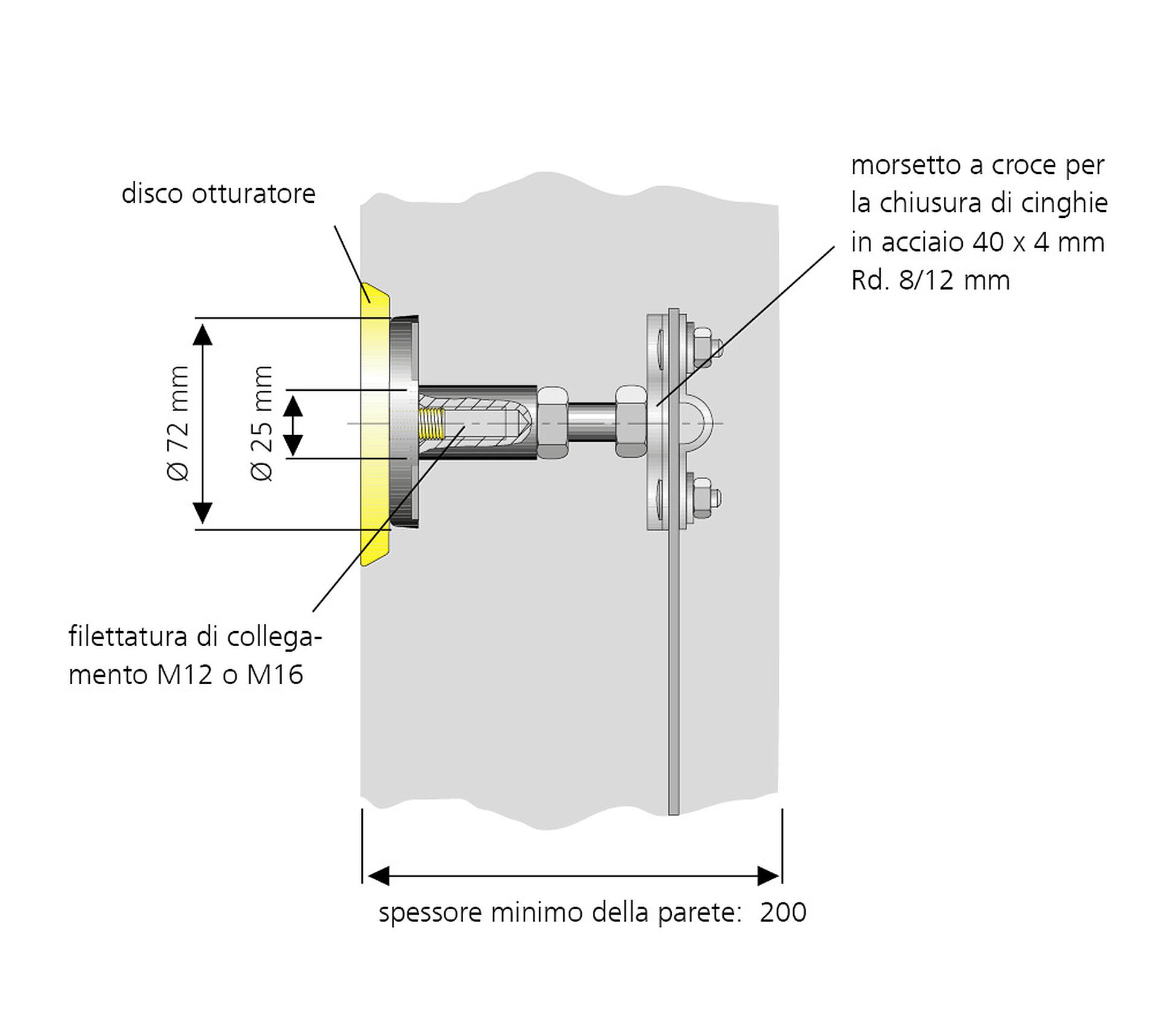 disco otturatore

morsetto a croce per la chiusura di cinghie in acciaio 40 x 4 mm Rd. 8/12 mm

Ø 72 mm

Ø 25 mm

filettatura di collegamento M12 o M16

spessore minimo della parete: 200