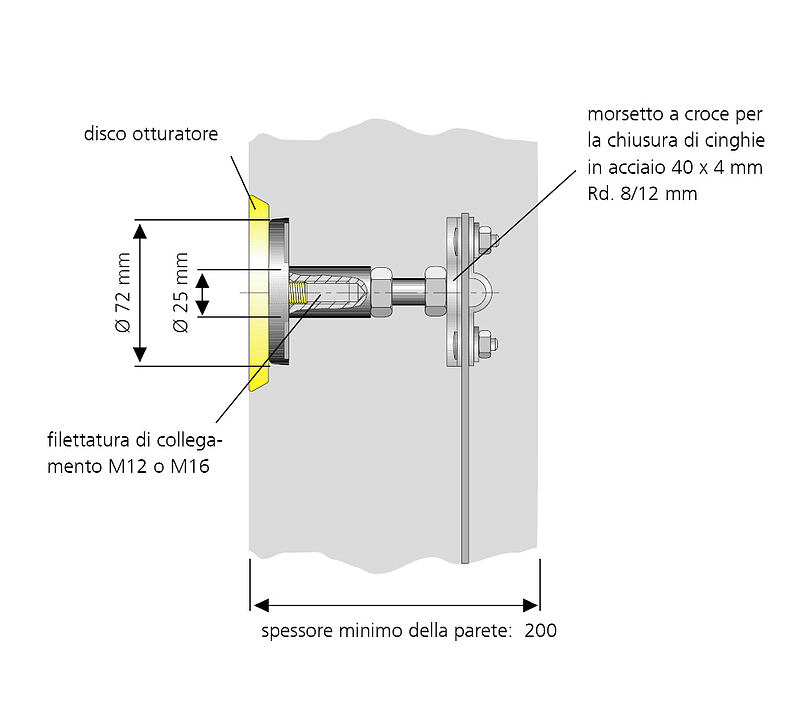 disco otturatore

morsetto a croce per la chiusura di cinghie in acciaio 40 x 4 mm Rd. 8/12 mm

Ø 72 mm

Ø 25 mm

filettatura di collegamento M12 o M16

spessore minimo della parete: 200