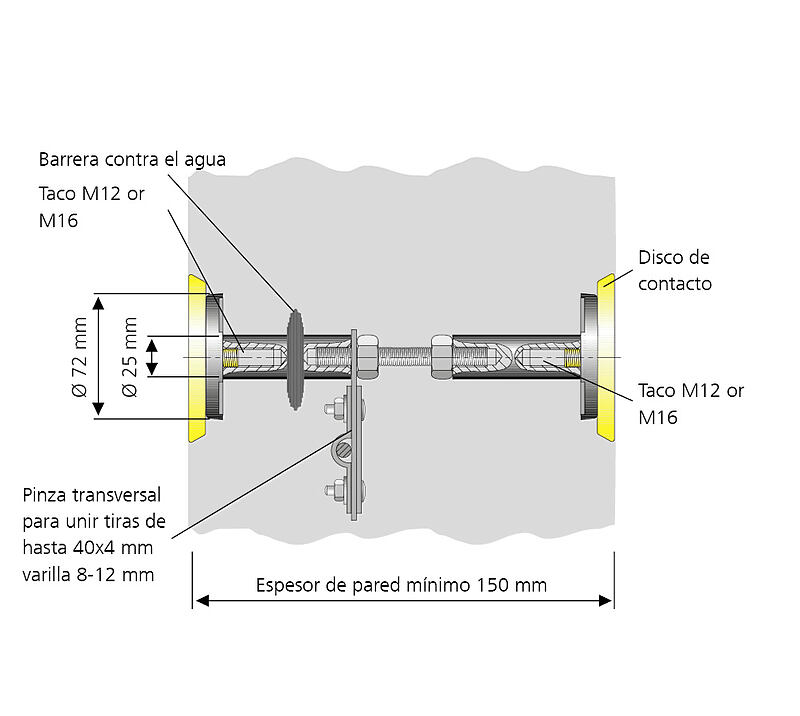 Barrera contra el agua

Taco M12 or M16

Disco de contacto

Ø 72 mm

Ø 25 mm

Taco M12 or M16

Pinza transversal para unir tiras de hasta 40x4 mm varilla 8-12 mm

Espesor de pared mínimo 150 mm